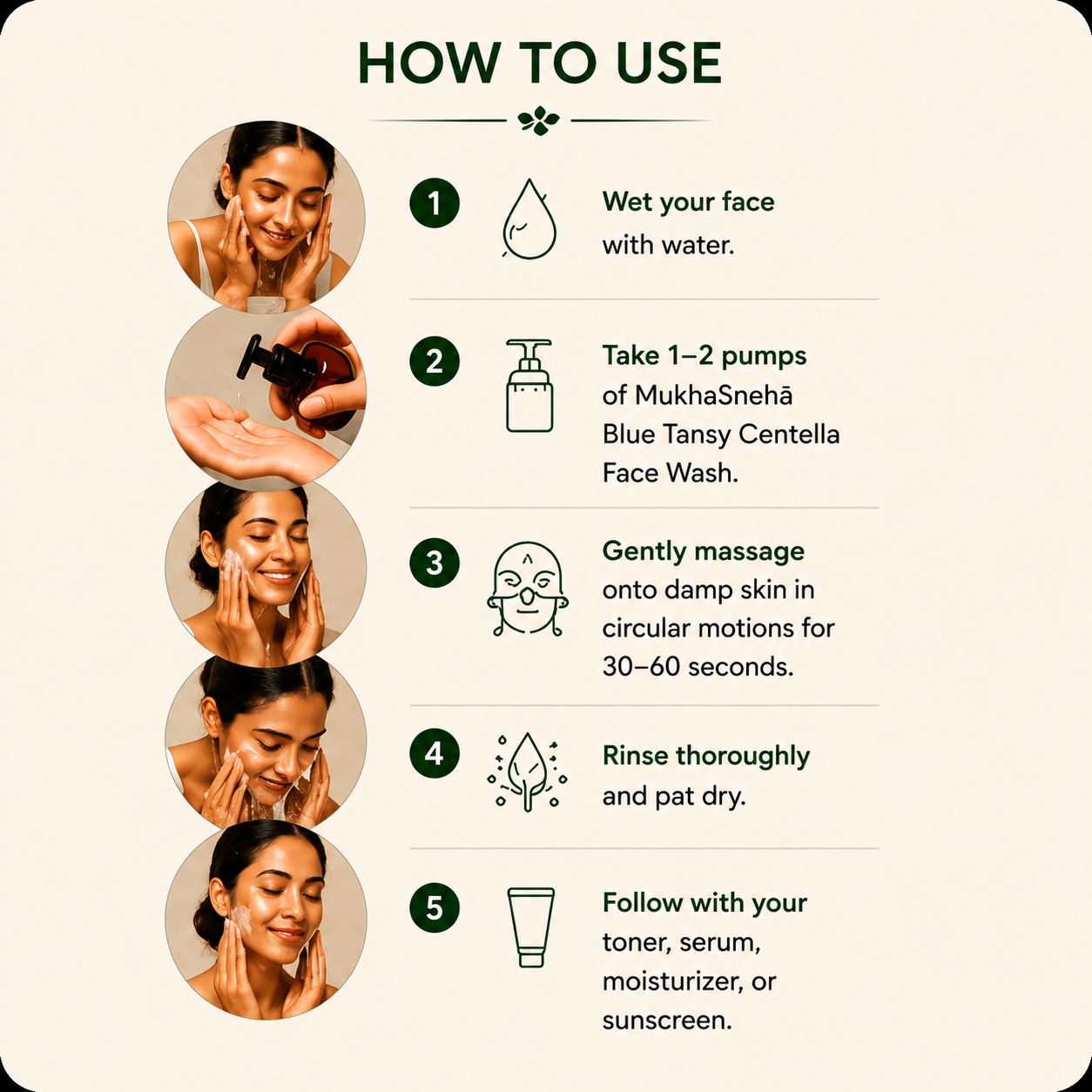 HOW TO USE

1 Wet your face with water.

2 Take 1–2 pumps of MukhaSnehā Blue Tansy Centella Face Wash.

3 Gently massage onto damp skin in circular motions for 30–60 seconds.

4 Rinse thoroughly and pat dry.

5 Follow with your toner, serum, moisturizer, or sunscreen.